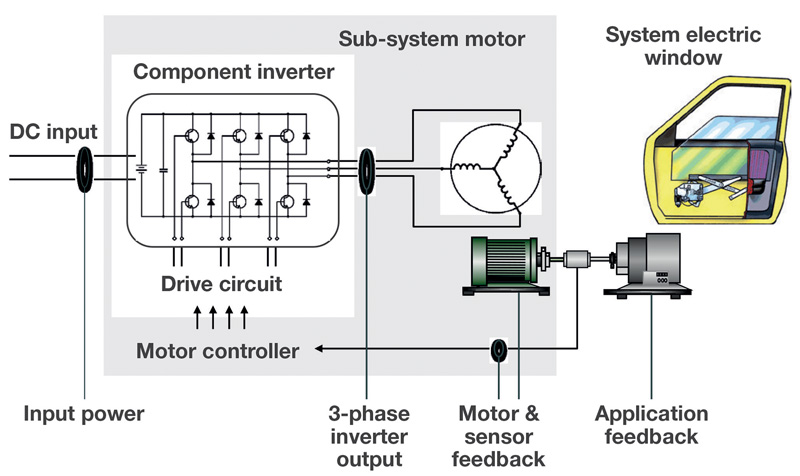 Sub-system motor

System electric window

Component inverter

DC input

Drive circuit

Motor controller

Input power

3-phase inverter output

Motor & sensor feedback

Application feedback